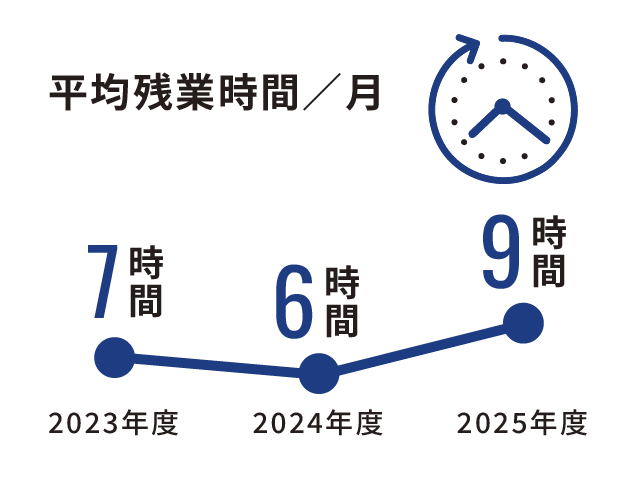 平均残業時間／月

7時間

6時間

9時間

2023年度

2024年度

2025年度